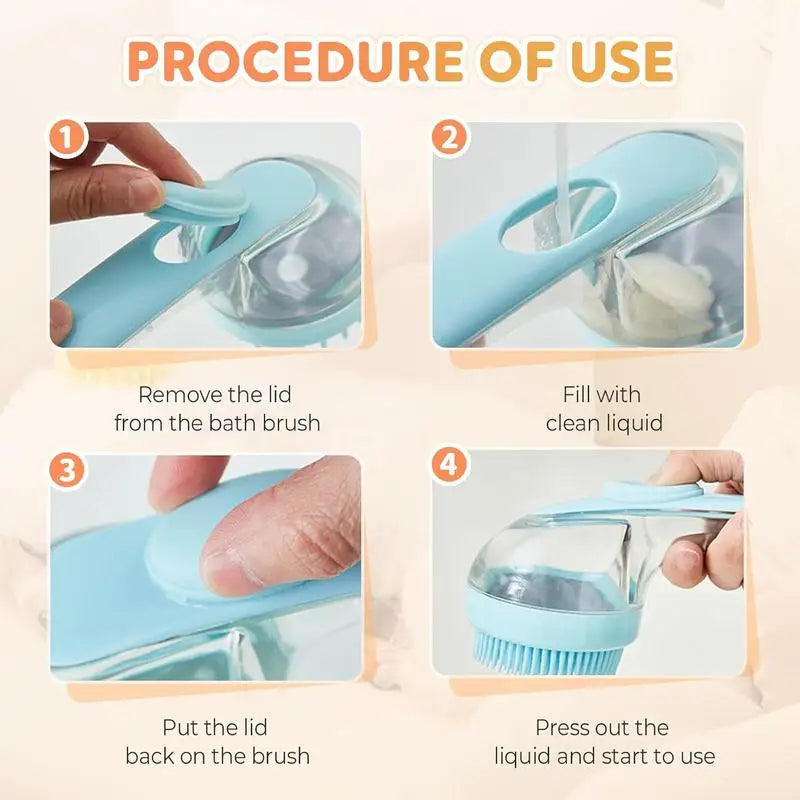 PROCEDURE OF USE

1

Remove the lid from the bath brush

2

Fill with clean liquid

3

Put the lid back on the brush

4

Press out the liquid and start to use