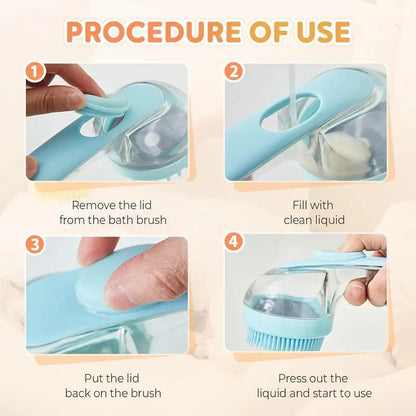 PROCEDURE OF USE

1

Remove the lid from the bath brush

2

Fill with clean liquid

3

Put the lid back on the brush

4

Press out the liquid and start to use