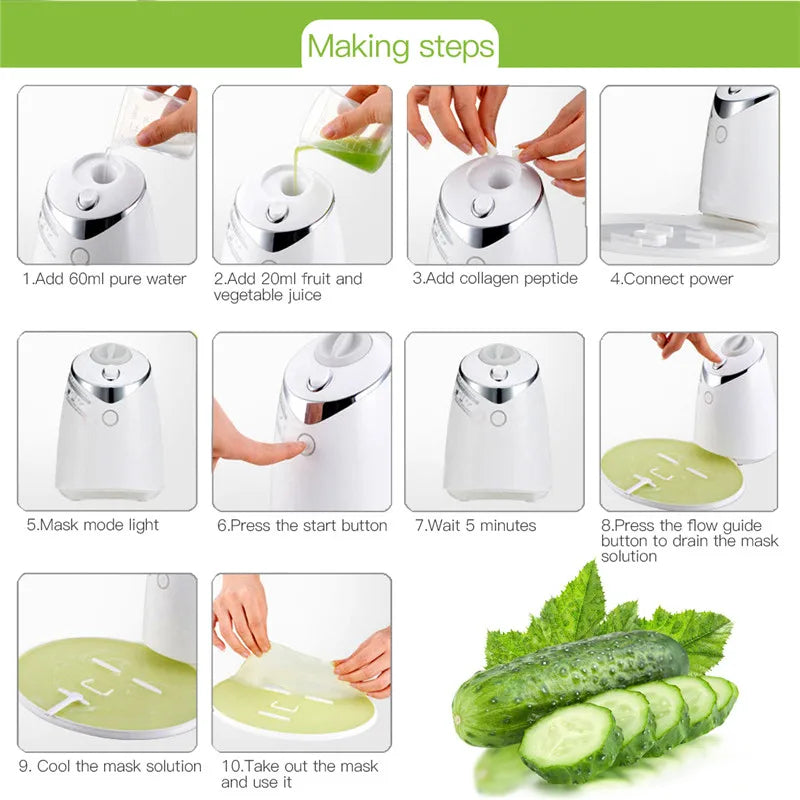 Making steps

1.Add 60ml pure water

2.Add 20ml fruit and vegetable juice

3.Add collagen peptide

4.Connect power

5.Mask mode light

6.Press the start button

7.Wait 5 minutes

8.Press the flow guide button to drain the mask solution

9. Cool the mask solution

10.Take out the mask and use it